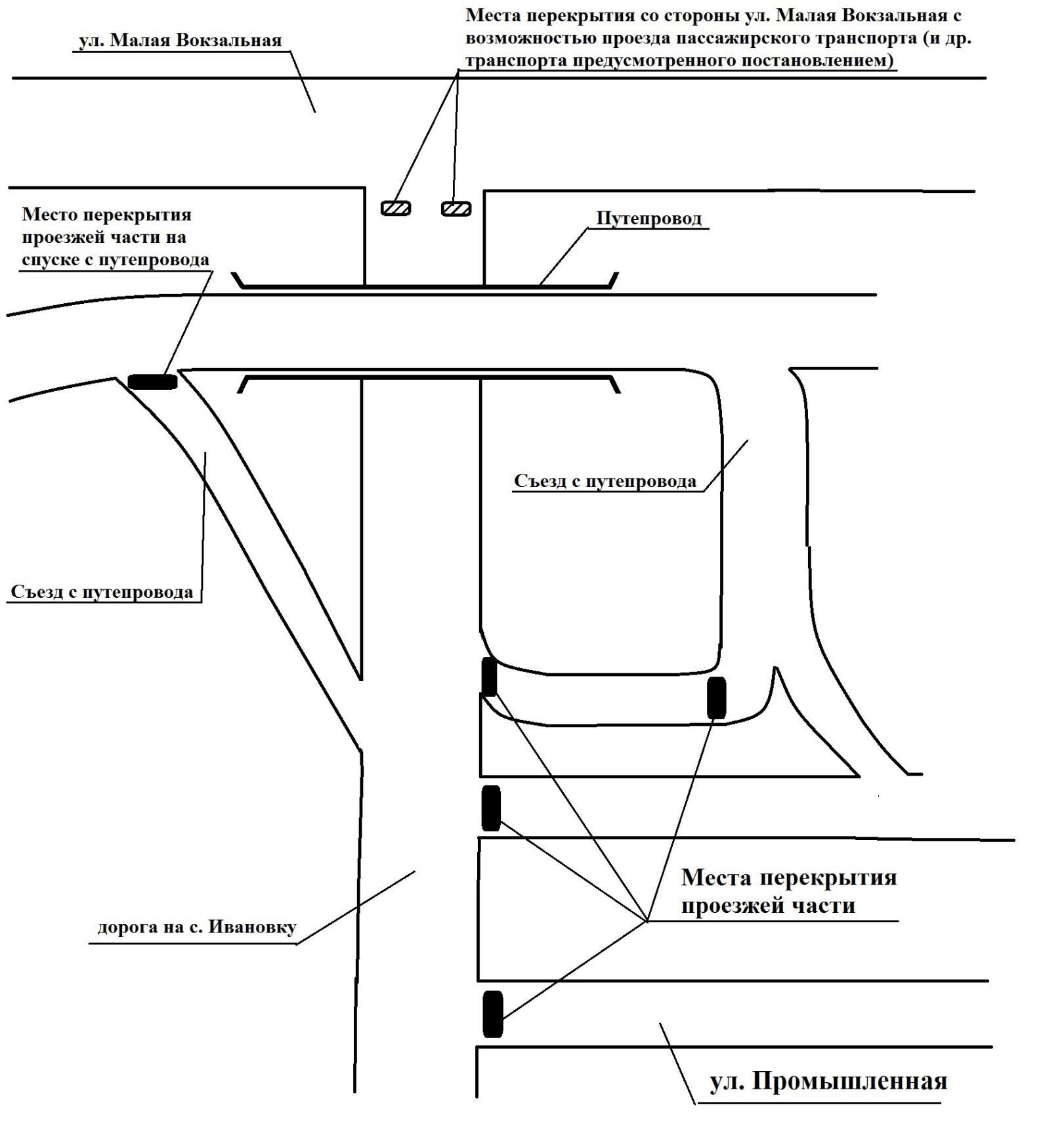 ул. Малая Вокзальная

Места перекрытия со стороны ул. Малая Вокзальная с возможностью проезда пассажирского транспорта (и др. транспорта предусмотренного постановлением)

Место перекрытия проезжей части на спуске с путепровода

Путепровод

Съезд с путепровода

Съезд с путепровода

Места перекрытия проезжей части

дорога на с. Ивановку

ул. Промышленная